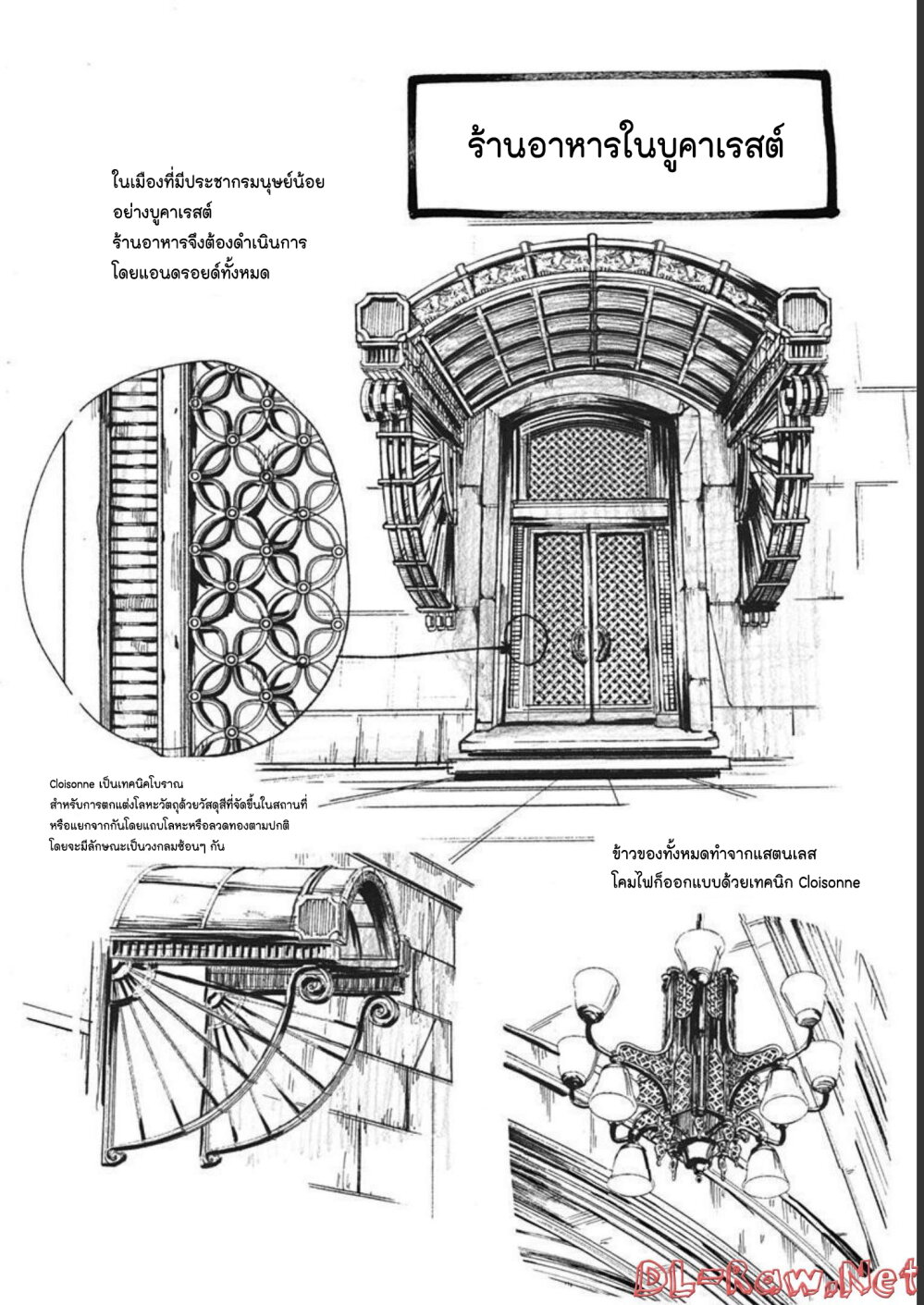 ร้านอาหารในบูคาเรสต์

ในเมืองที่มีประชากรมนุษย์น้อย อย่างบูคาเรสต์ ร้านอาหารจึงต้องดำเนินการ โดยแอนดรอยด์ทั้งหมด

Cloisonne เป็นเทคนิคโบราณ สำหรับการตกแต่งโลหะวัตถุด้วยวัสดุสีที่จัดขึ้นในสถานที่ หรือแยกจากกันโดยแถบโลหะหรือลวดทองตามปกติ โดยจะมีลักษณะเป็นวงกลมซ้อนๆ กัน

ข้าวของทั้งหมดทำจากแสตนเลส โคมไฟก็ออกแบบด้วยเทคนิก Cloisonne

DL-Raw.Net